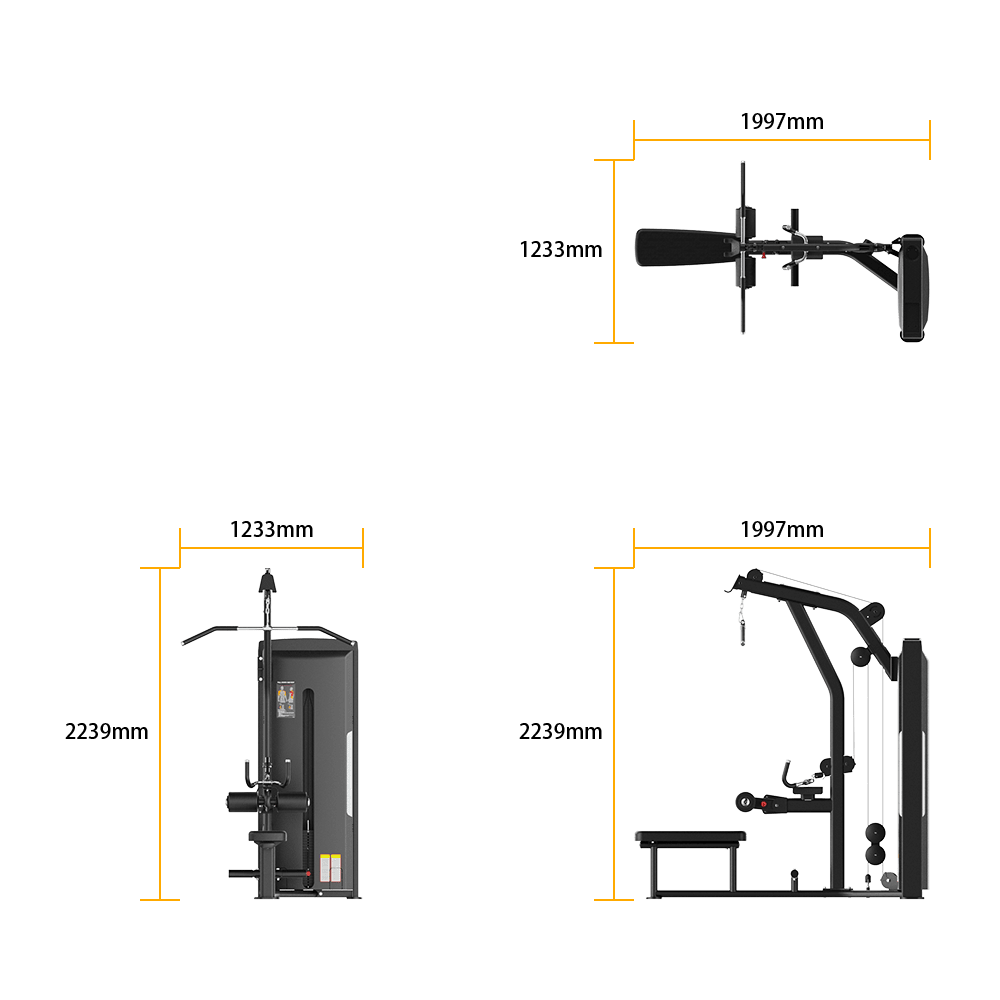 1997mm

1233mm

1233mm

2239mm

1997mm

2239mm